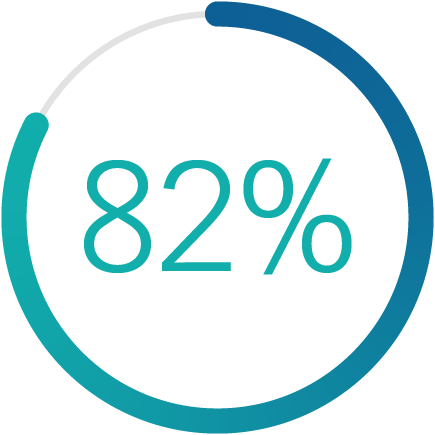 82%