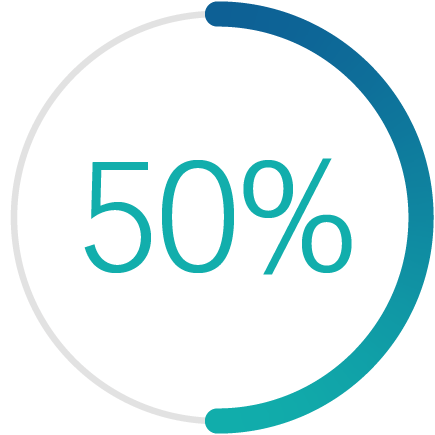 50%