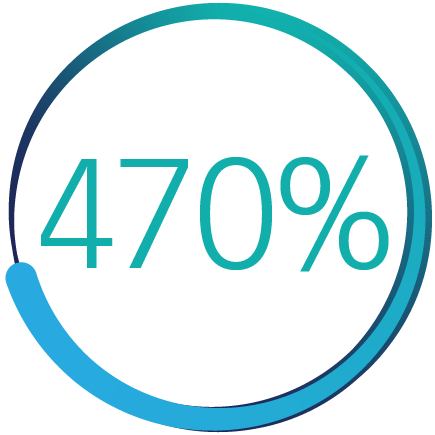 470%