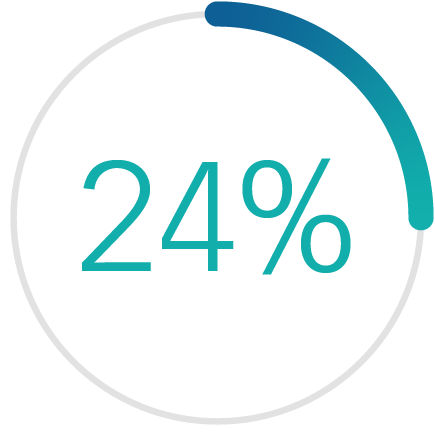 24%