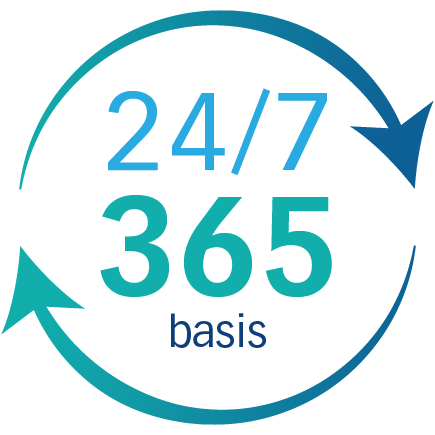 24/7
365
basis