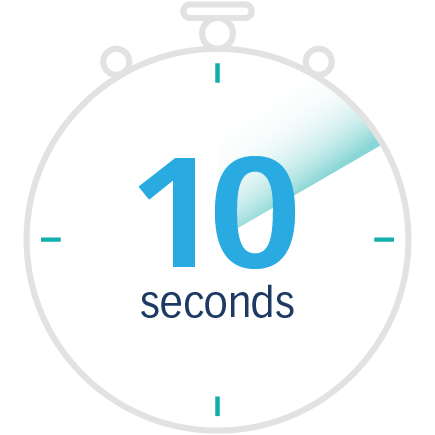 10
seconds