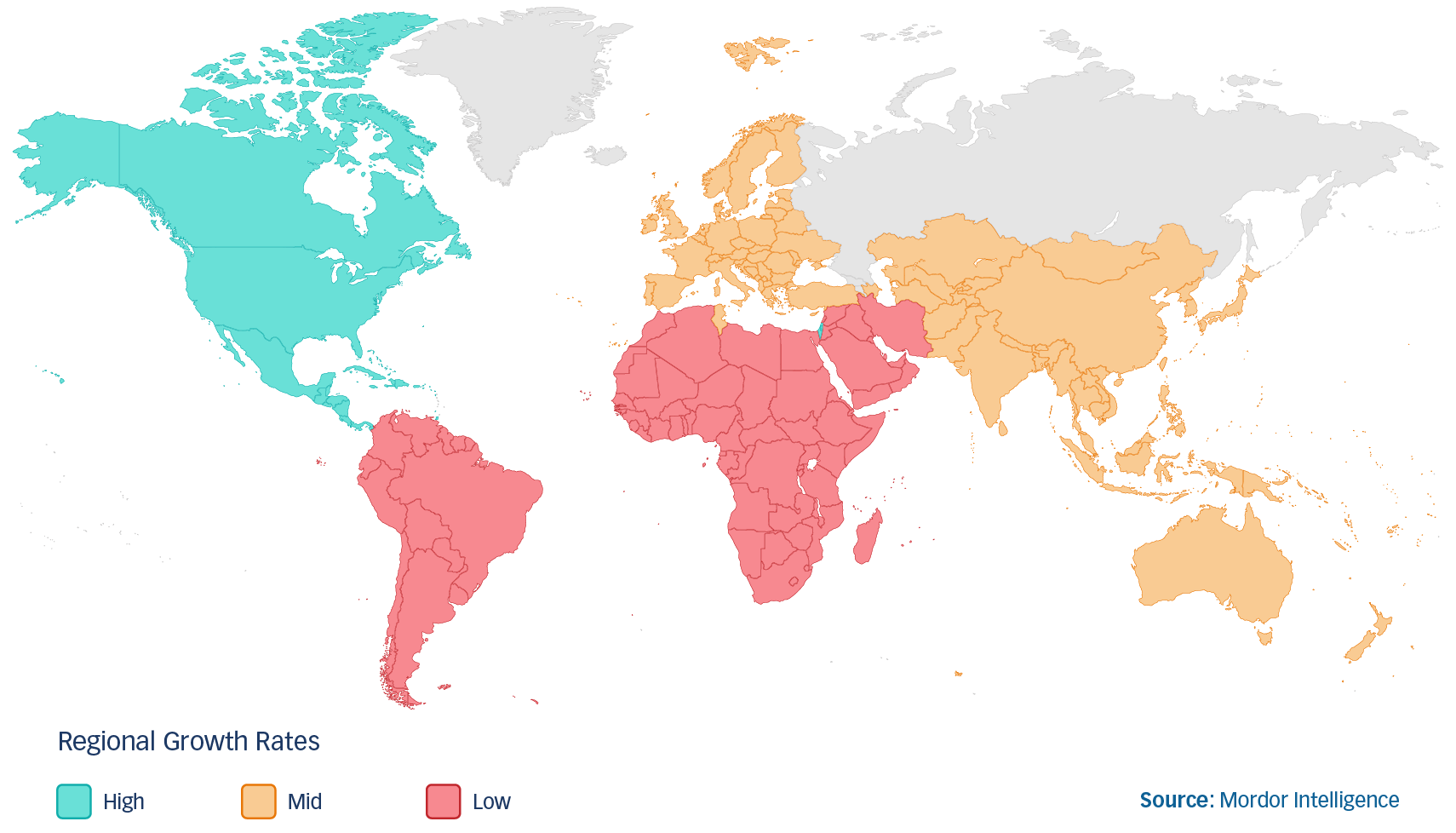 Regional Growth Rates

High

Mid

Low

Source: Mordor Intelligence