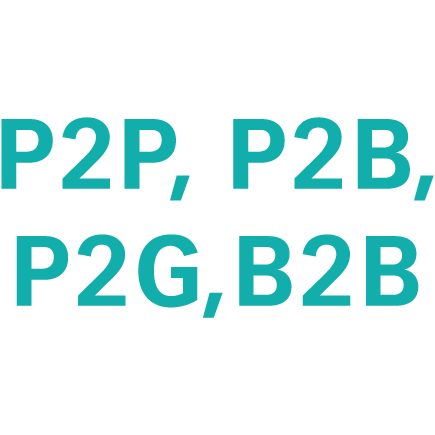 P2P, P2B,
P2G,B2B